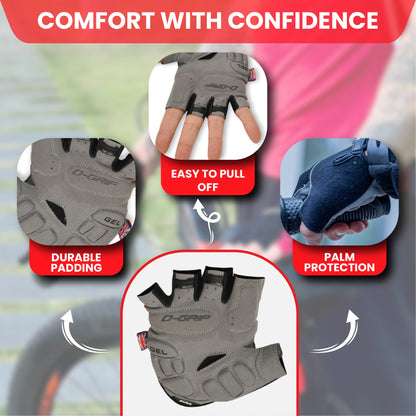 COMFORT WITH CONFIDENCE

D-GRIP

EASY TO PULL OFF

D-GRIP

GEL

DURABLE PADDING

PALM PROTECTION

D-GRIP

GEL