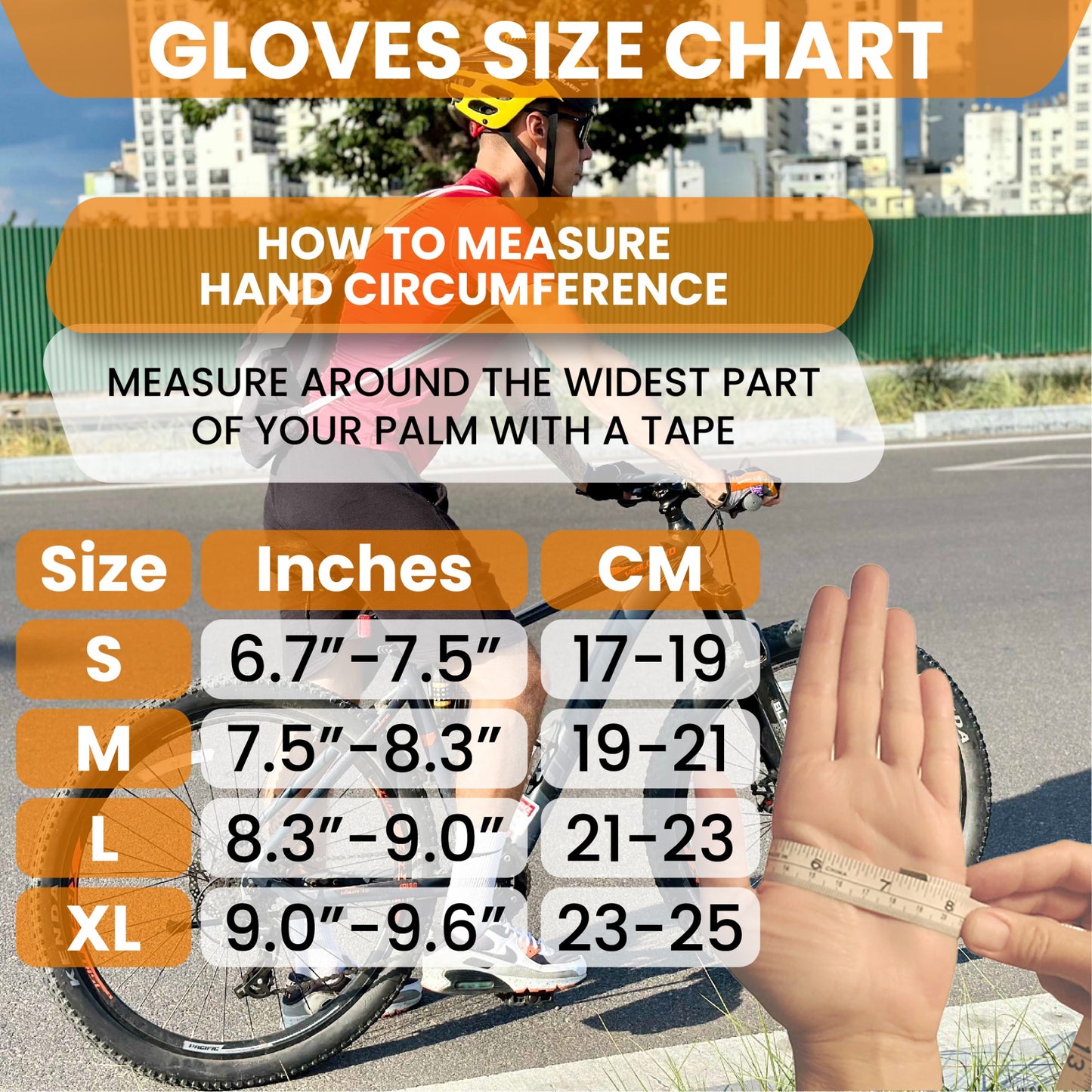 GLOVES SIZE CHART

HOW TO MEASURE
HAND CIRCUMFERENCE

MEASURE AROUND THE WIDEST PART OF YOUR PALM WITH A TAPE

| Size | Inches | CM |
|---|---|---|
| S | 6.7"-7.5" | 17-19 |
| M | 7.5"-8.3" | 19-21 |
| L | 8.3"-9.0" | 21-23 |
| XL | 9.0"-9.6" | 23-25 |

6 7 8