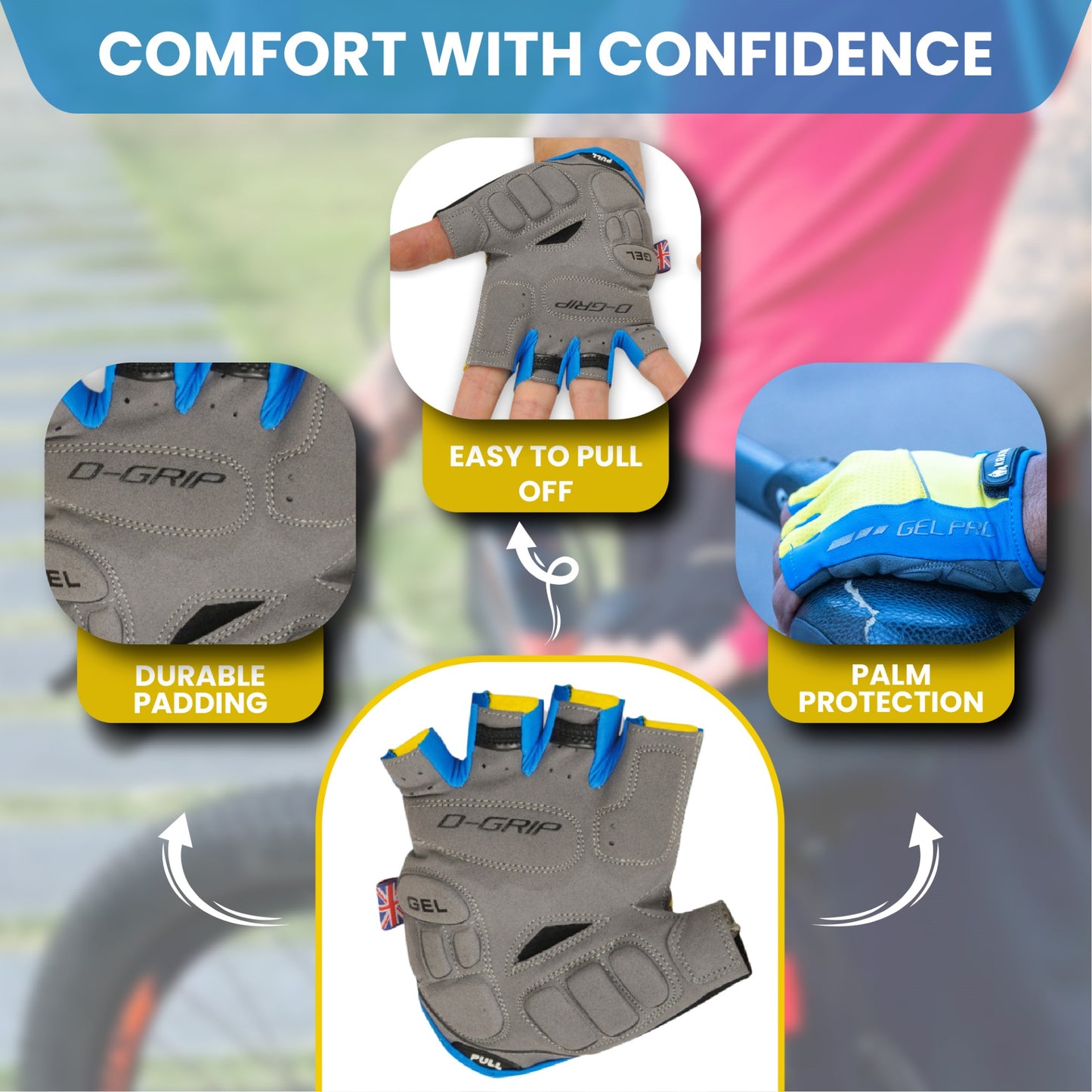 COMFORT WITH CONFIDENCE

PULL

GEL

D-GRIP

EASY TO PULL OFF

D-GRIP

EL

DURABLE PADDING

GEL PRO

PALM PROTECTION

D-GRIP

GEL

PULL