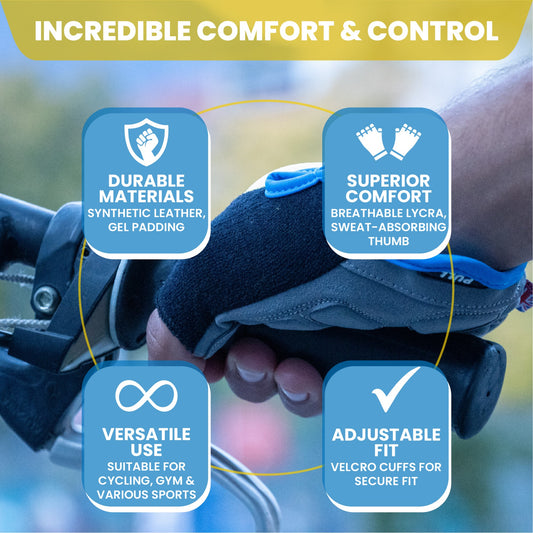 INCREDIBLE COMFORT & CONTROL

DURABLE MATERIALS
SYNTHETIC LEATHER, GEL PADDING

SUPERIOR COMFORT
BREATHABLE LYCRA, SWEAT-ABSORBING THUMB

PULL

VERSATILE USE
SUITABLE FOR CYCLING, GYM & VARIOUS SPORTS

ADJUSTABLE FIT
VELCRO CUFFS FOR SECURE FIT